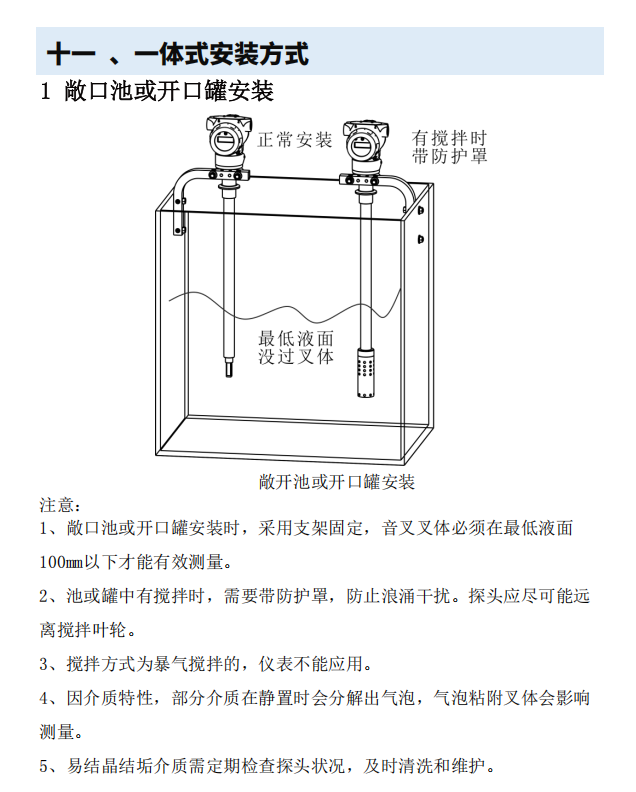 十一 、一体式安装方式

1 敞口池或开口罐安装

正常安装

有搅拌时
带防护罩

最低液面
没过叉体

敞开池或开口罐安装

注意：

1、敞口池或开口罐安装时，采用支架固定，音叉叉体必须在最低液面100㎜以下才能有效测量。

2、池或罐中有搅拌时，需要带防护罩，防止浪涌干扰。探头应尽可能远离搅拌叶轮。

3、搅拌方式为暴气搅拌的，仪表不能应用。

4、因介质特性，部分介质在静置时会分解出气泡，气泡粘附叉体会影响测量。

5、易结晶结垢介质需定期检查探头状况，及时清洗和维护。