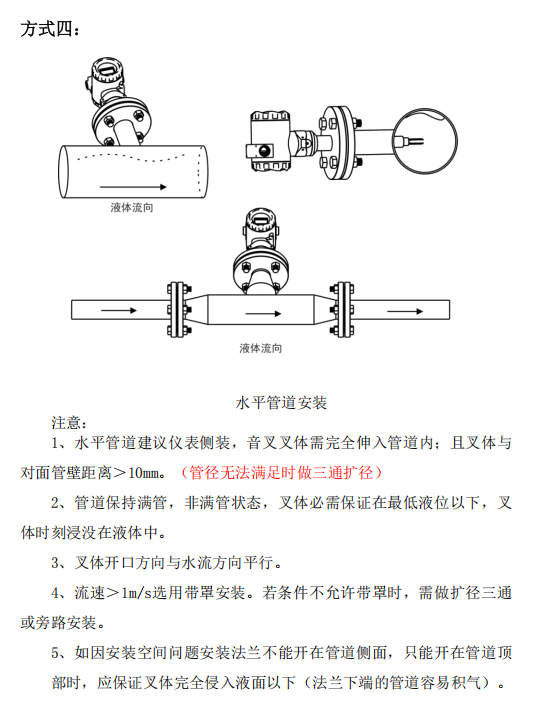 方式四：

液体流向

液体流向

水平管道安装

注意：

1、水平管道建议仪表侧装，音叉叉体需完全伸入管道内；且叉体与对面管壁距离＞10mm。（管径无法满足时做三通扩径）

2、管道保持满管，非满管状态，叉体必需保证在最低液位以下，叉体时刻浸没在液体中。

3、叉体开口方向与水流方向平行。

4、流速＞1m/s选用带罩安装。若条件不允许带罩时，需做扩径三通或旁路安装。

5、如因安装空间问题安装法兰不能开在管道侧面，只能开在管道顶部时，应保证叉体完全侵入液面以下（法兰下端的管道容易积气）。